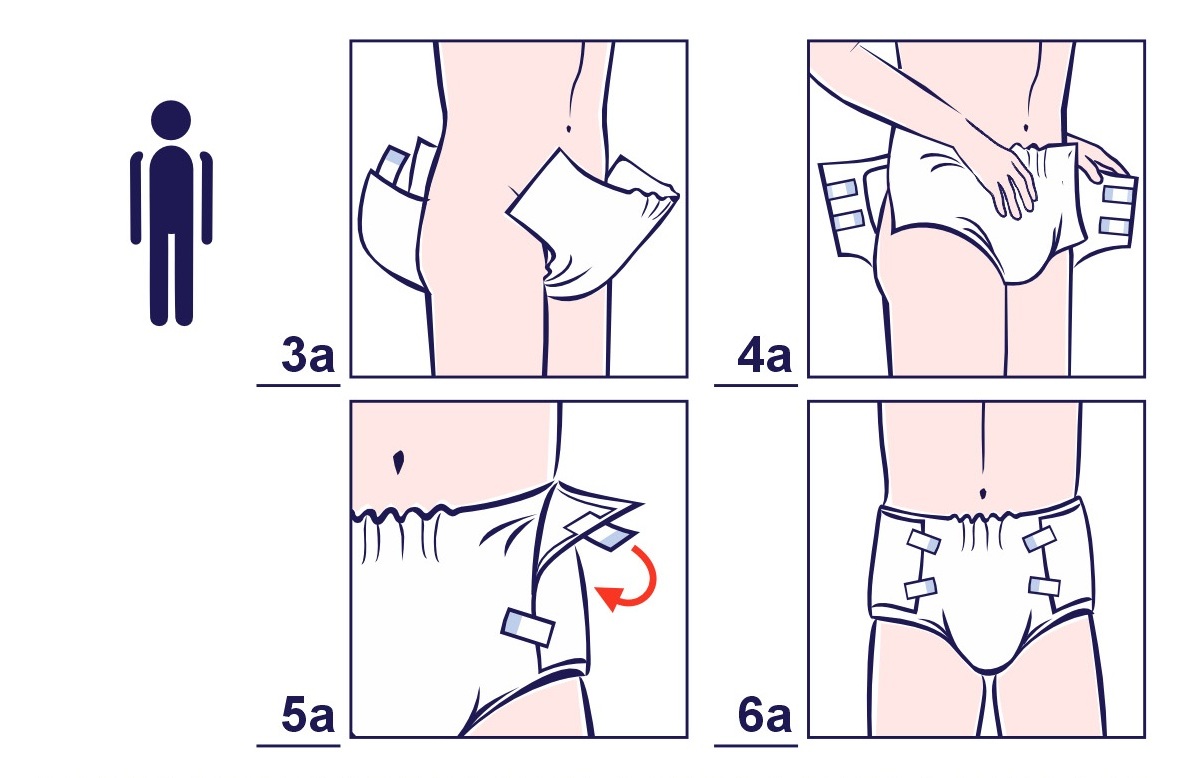 3a

4a

5a

6a