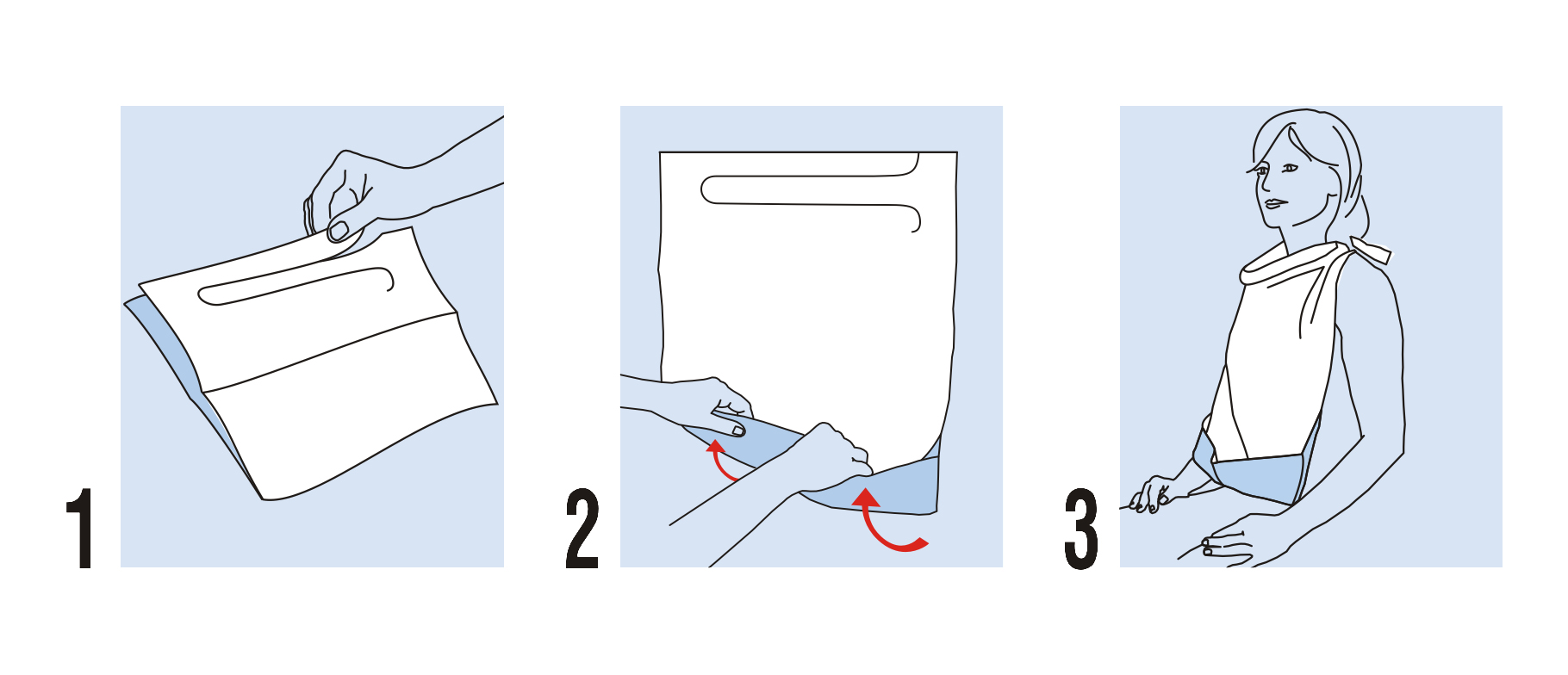 1

2

3